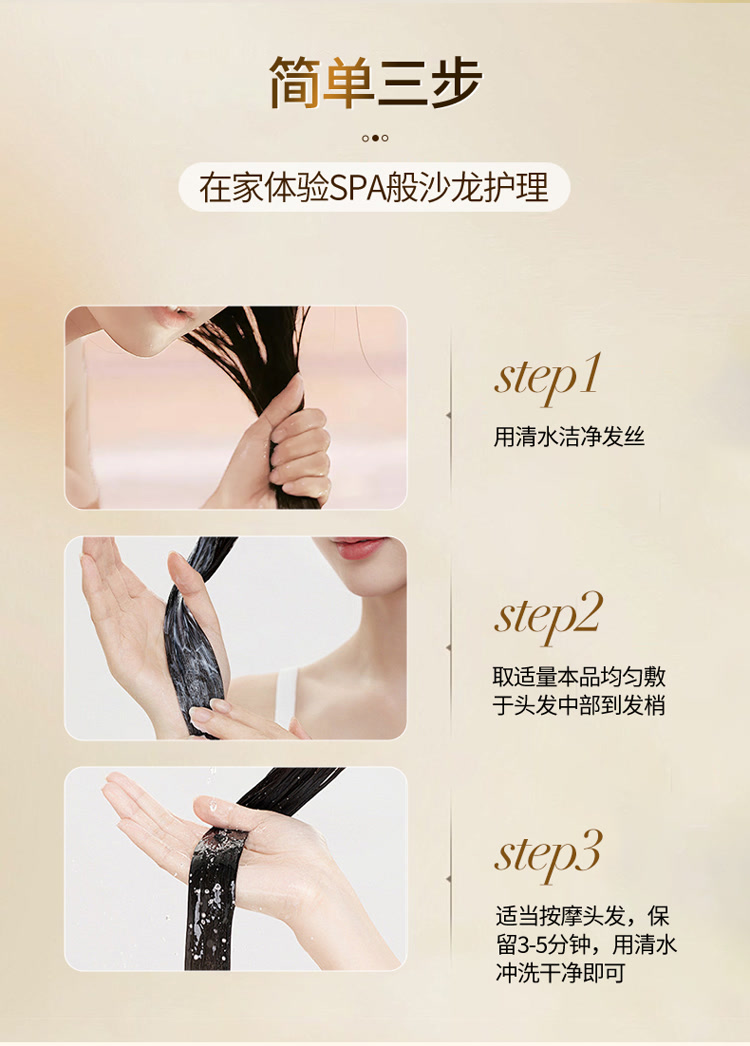 简单三步

在家体验SPA般沙龙护理

step1

用清水洁净发丝

step2

取适量本品均匀敷于头发中部到发梢

step3

适当按摩头发，保留3-5分钟，用清水冲洗干净即可